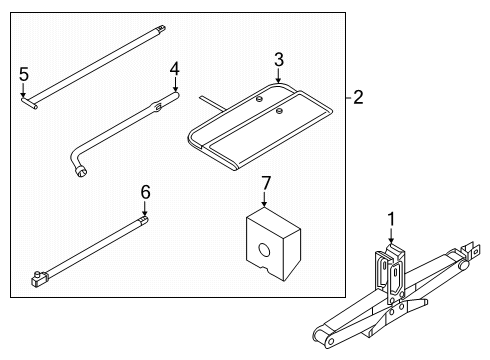 5
4
3
2
6
7
1