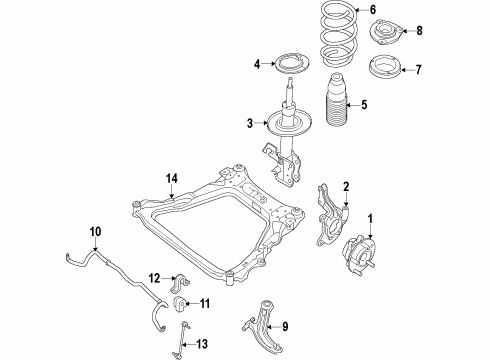 6
8
4
7
5
3
14
2
1
10
12
11
9
13