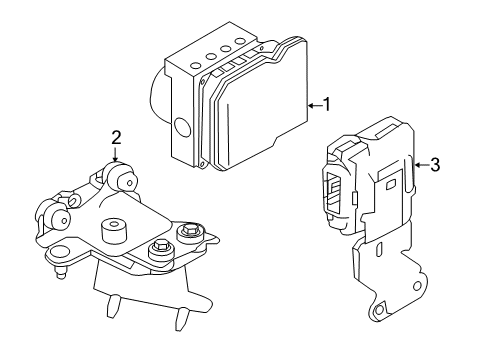 1
2
3