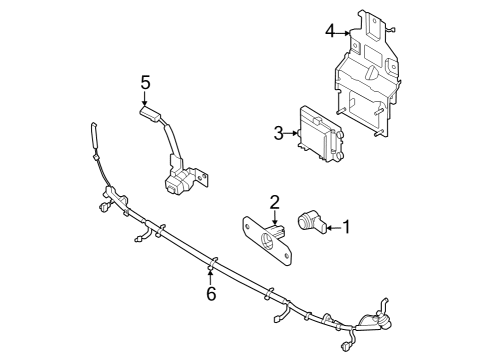 4
5
3
2
1
6