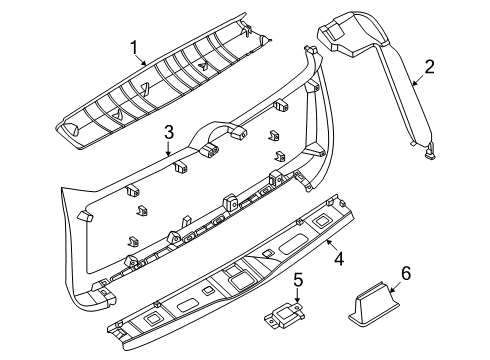 1
2
3
4
5
6