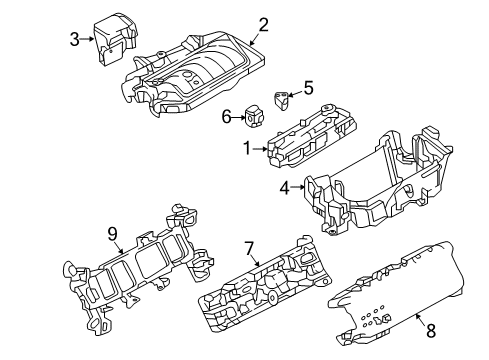 3
2
5
6
1
4
9
7
8