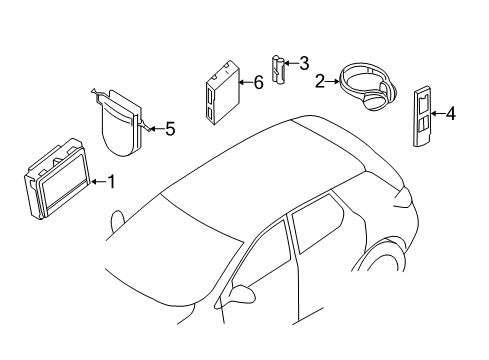 3
6
2
4
5
1