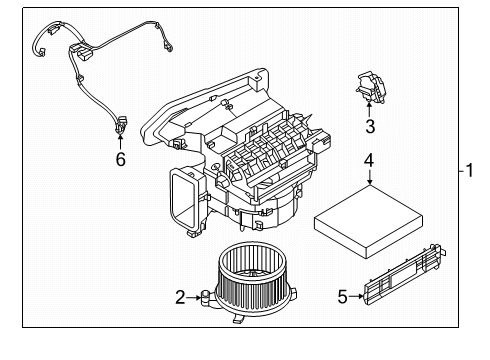 6
3
4
1
2
5