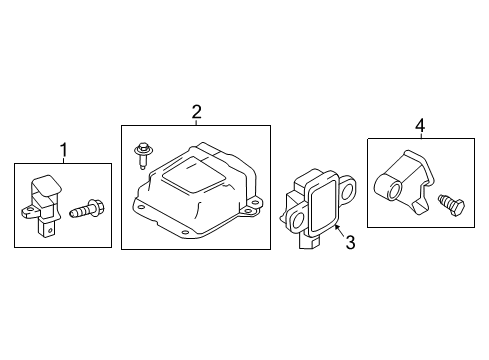 1
2
3
4