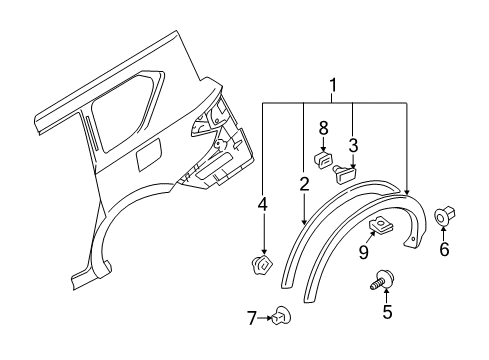 1
8
3
2
4
9
6
5
7