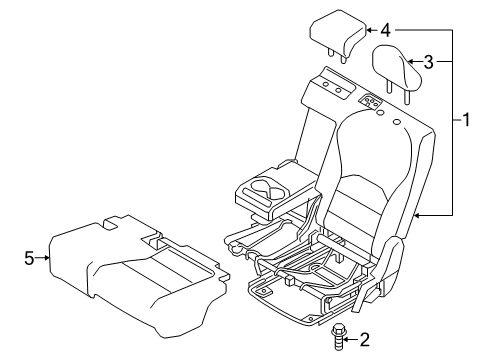 4
3
1
5
2