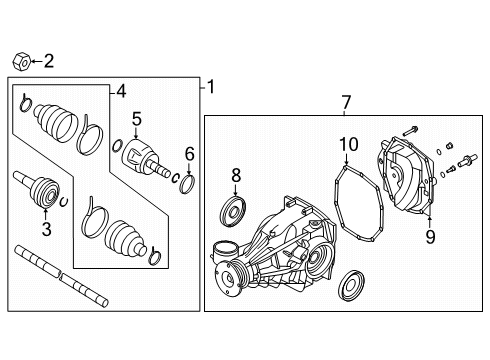 2
1
4
5
6
3
7
10
8
9