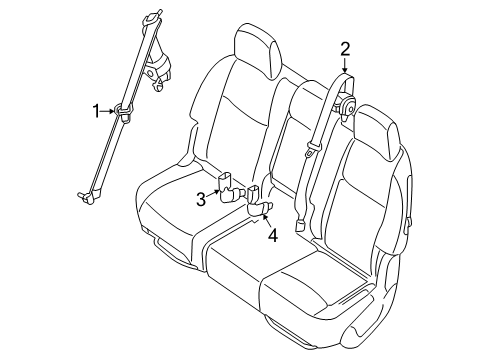 1
2
3
4