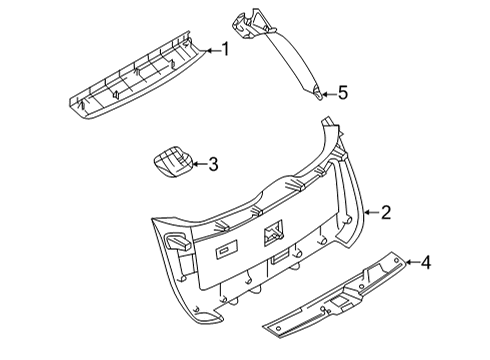 1
5
3
2
4