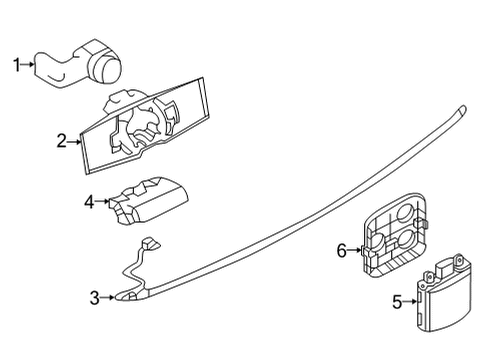 1
2
4
3
6
5