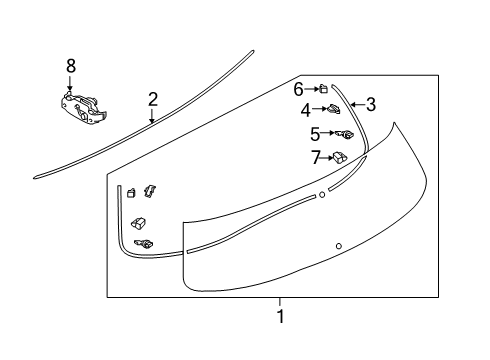 8
2
6
3
4
5
7
1