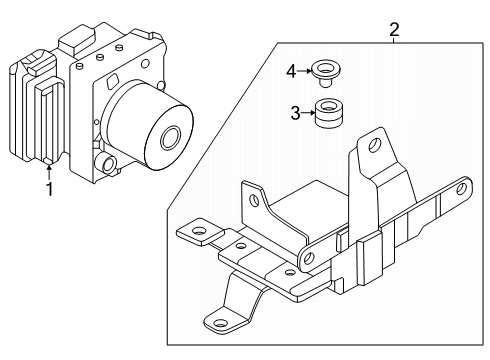 2
4
3
1