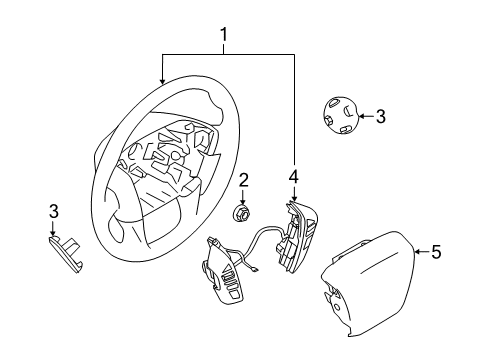 1
3
2
4
3
5