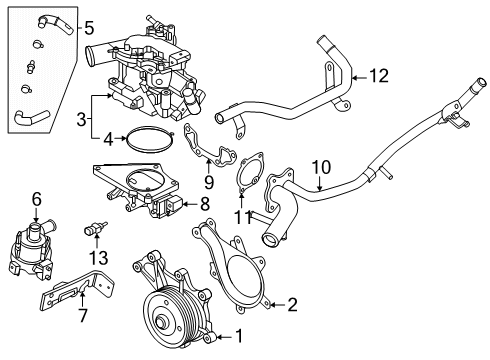 5
12
3
4
9
10
6
8
11
13
7
2
1