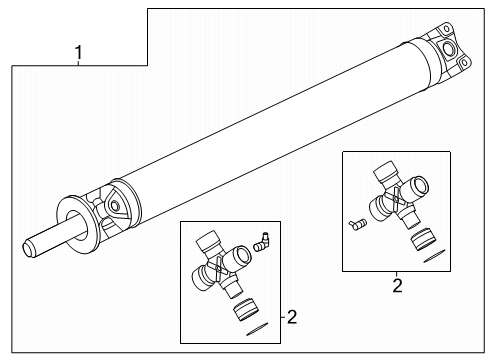 1

2

2