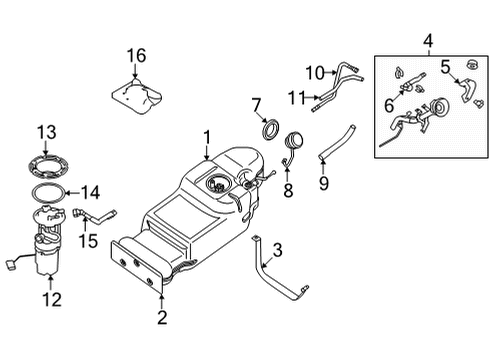 16
4
10
5
11
6
7
13
1
8
9
14
15
3
12
2