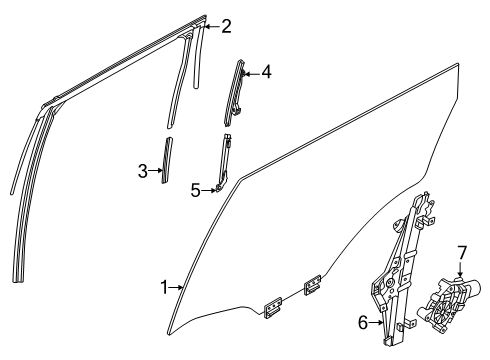 2
4
3
5
1
7
6