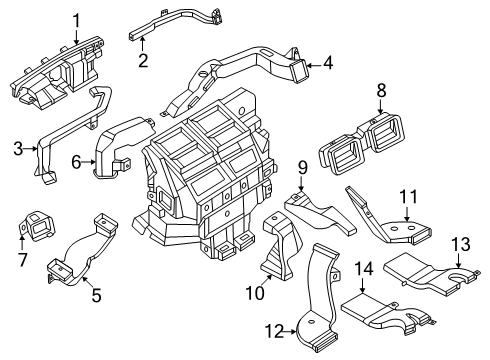 1
2
4
8
3
6
9
11
7
13
5
10
14
12