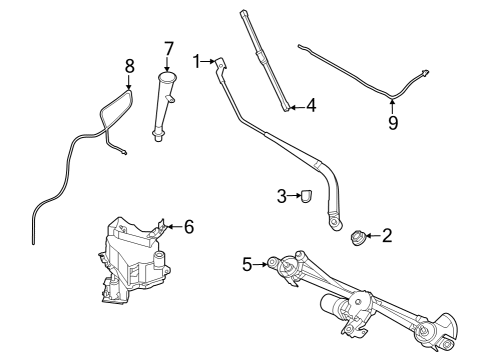 8
7
1
4
9
3
6
2
5