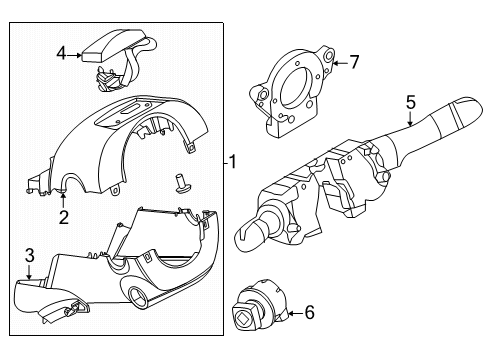 4
7
5
1
2
3
6