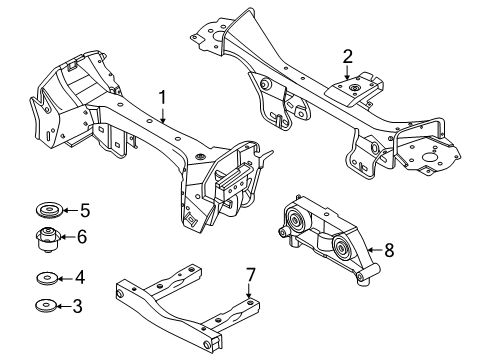 2
1
5
6
8
4
7
3