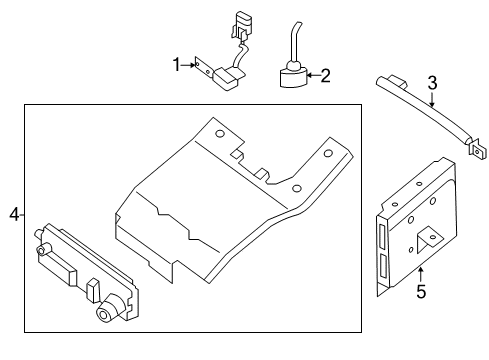 1
2
3
4
5