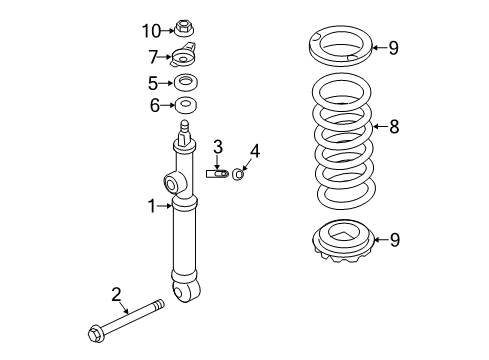 10
7
5
6
3
4
1
2
9
8
9