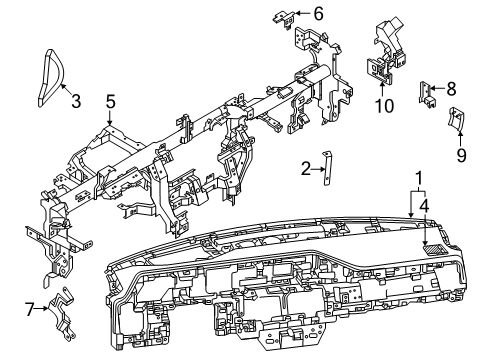 6
3
5
10
8
9
2
1
4
7