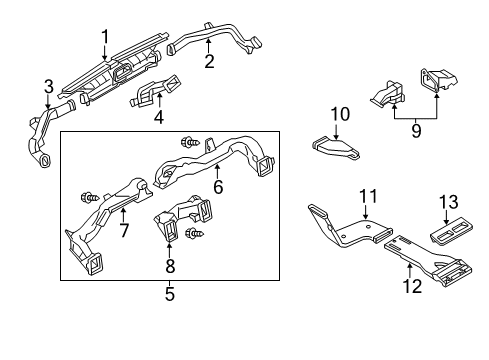 1
2
3
4
10
9
6
7
8
5
11
13
12