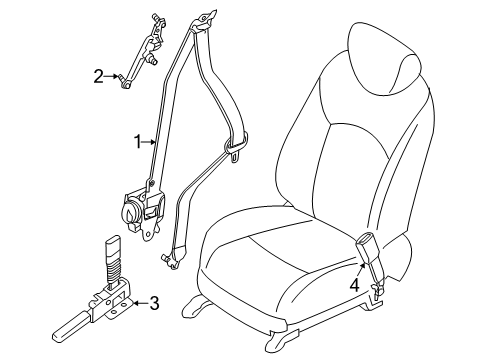 2
1
3
4