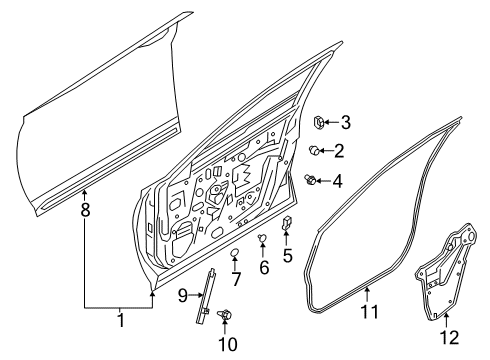 3
2
4
8
5
6
7
9
11
1
10
12