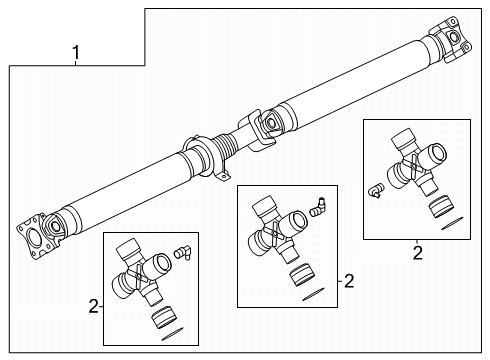 1

2

2

2