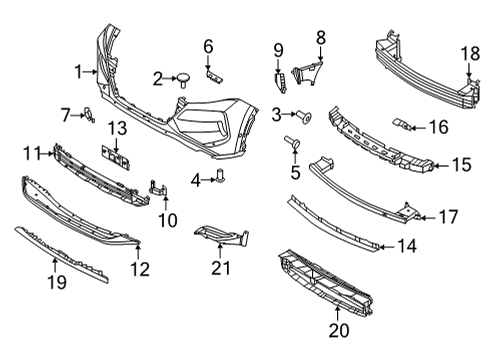 1
2
6
9
8
18
7
13
3
16
11
5
15
4
10
17
14
12
21
19
20