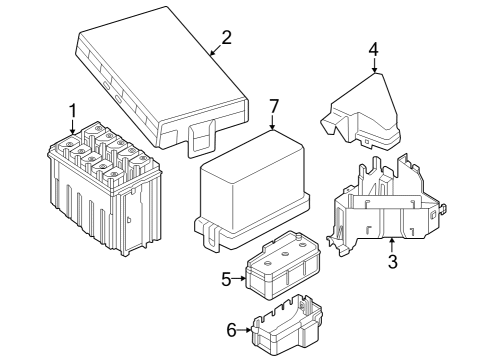 2
4
1
7
3
5
6