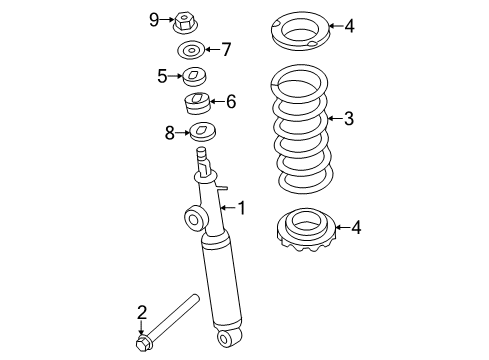 9
4
7
5
6
3
8
1
4
2