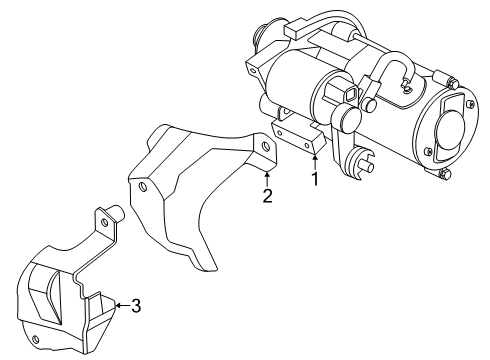 1
2
3