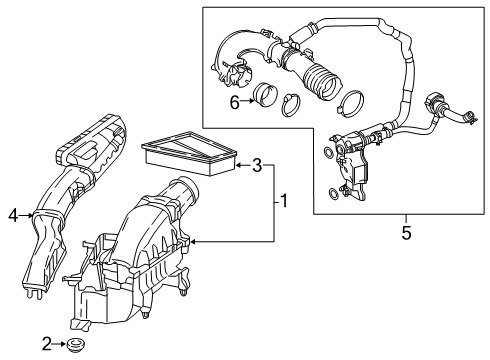 6
3
1
4
5
2