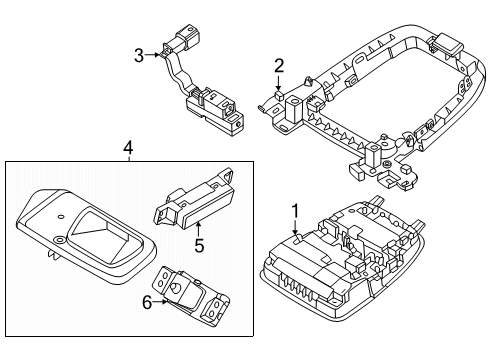 3
2
4
5
1
6