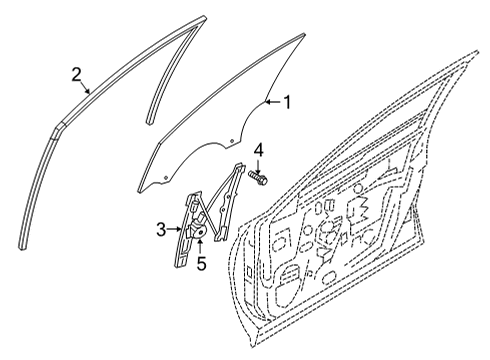 2
1
4
3
5