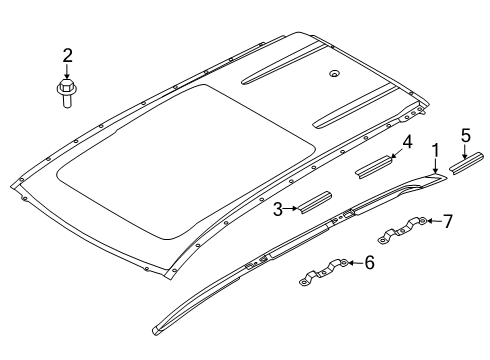 2
4
1
5
3
7
6