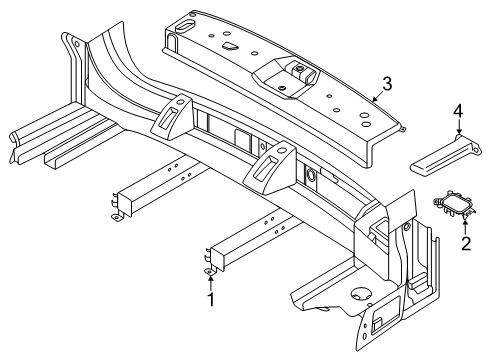 3
4
2
1