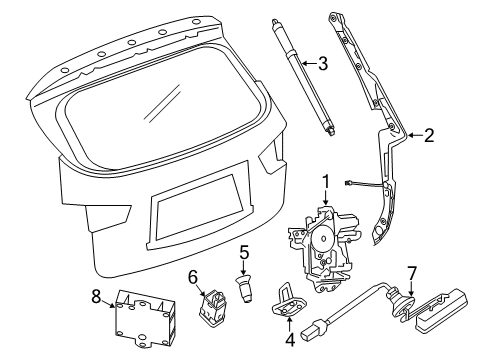 3
2
1
5
6
7
8
4