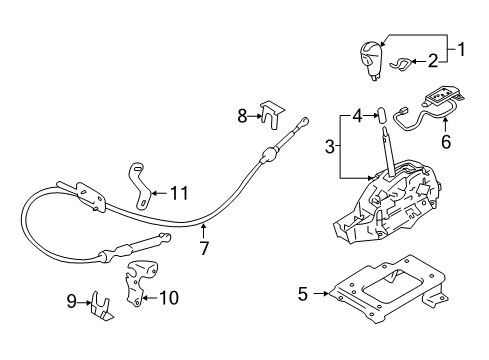 1
2
8
4
3
6
11
7
5
9
10