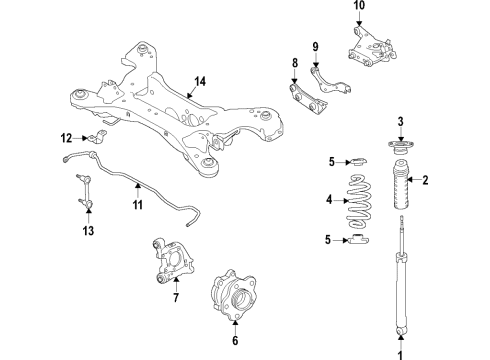 10
9
8
14
3
12
5
2
4
11
13
5
7
6
1