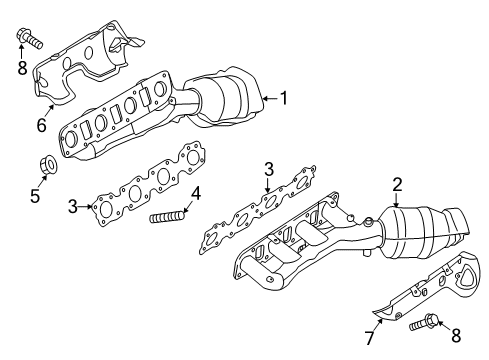 8
6
1
5
3
4
3
2
7
8