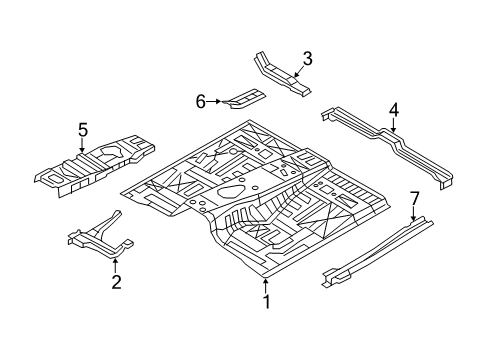 3
6
4
5
7
2
1