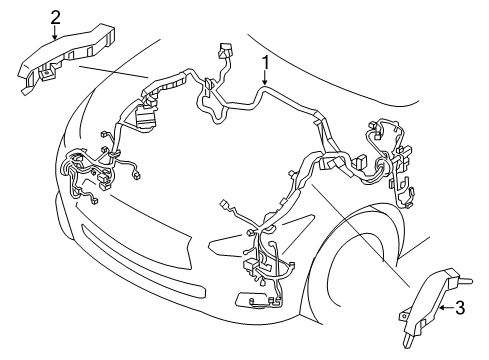 2
1
3