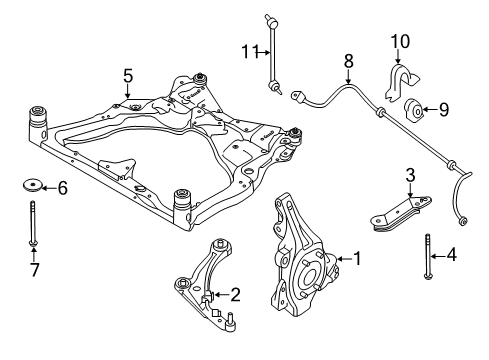 11
10
8
5
9
6
3
7
4
1
2