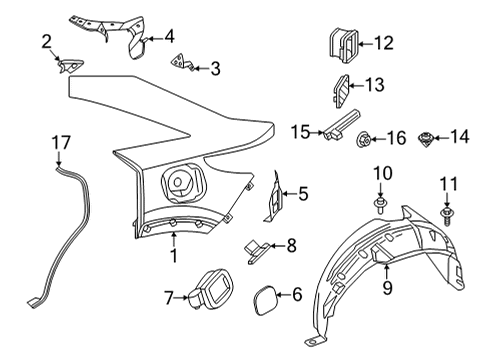 2
4
3
12
13
15
16
14
17
10
11
5
1
8
9
7
6